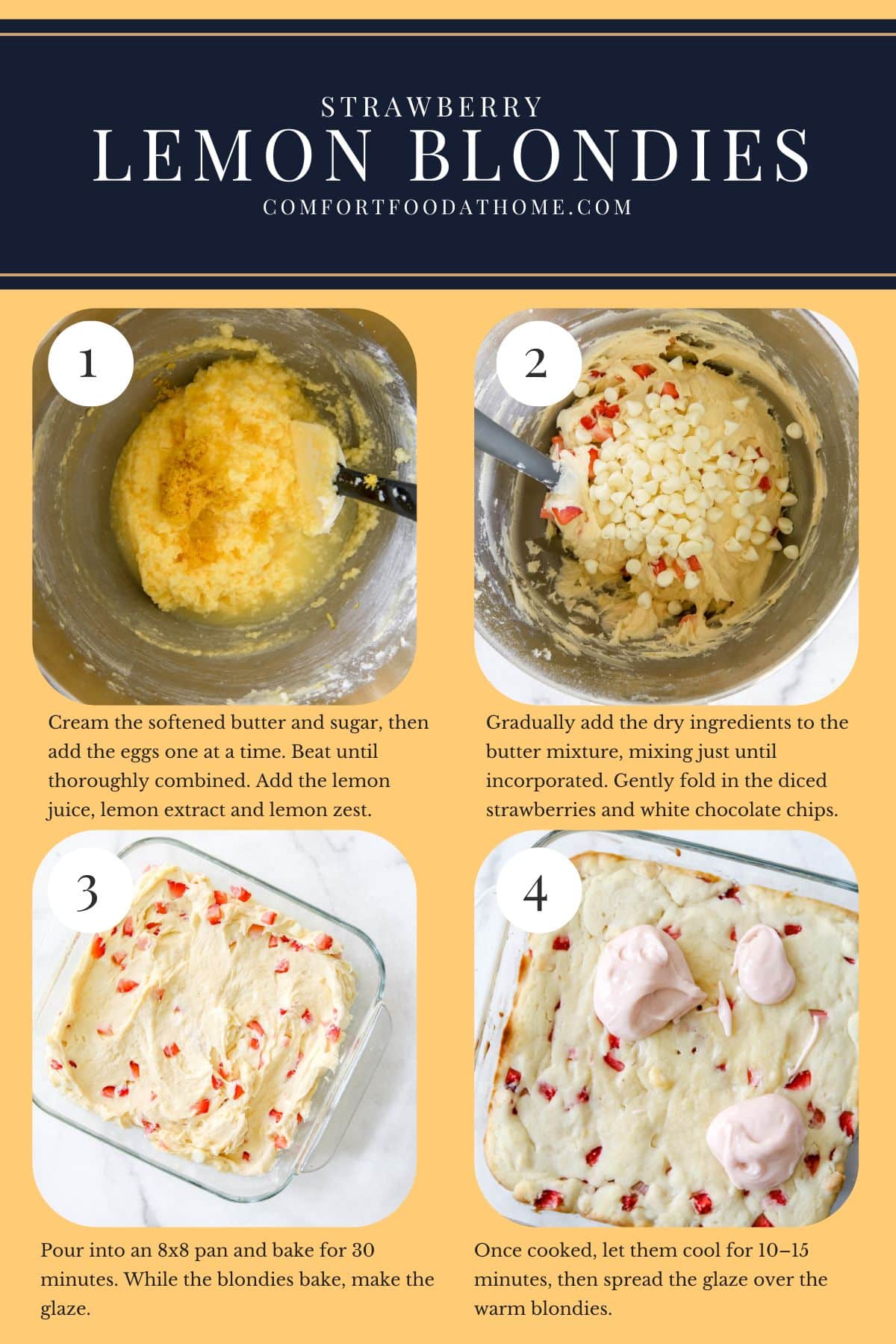 STRAWBERRY
LEMON BLONDIES
COMFORTFOODATHOME.COM

1

Cream the softened butter and sugar, then add the eggs one at a time. Beat until thoroughly combined. Add the lemon juice, lemon extract and lemon zest.

2

Gradually add the dry ingredients to the butter mixture, mixing just until incorporated. Gently fold in the diced strawberries and white chocolate chips.

3

Pour into an 8x8 pan and bake for 30 minutes. While the blondies bake, make the glaze.

4

Once cooked, let them cool for 10–15 minutes, then spread the glaze over the warm blondies.