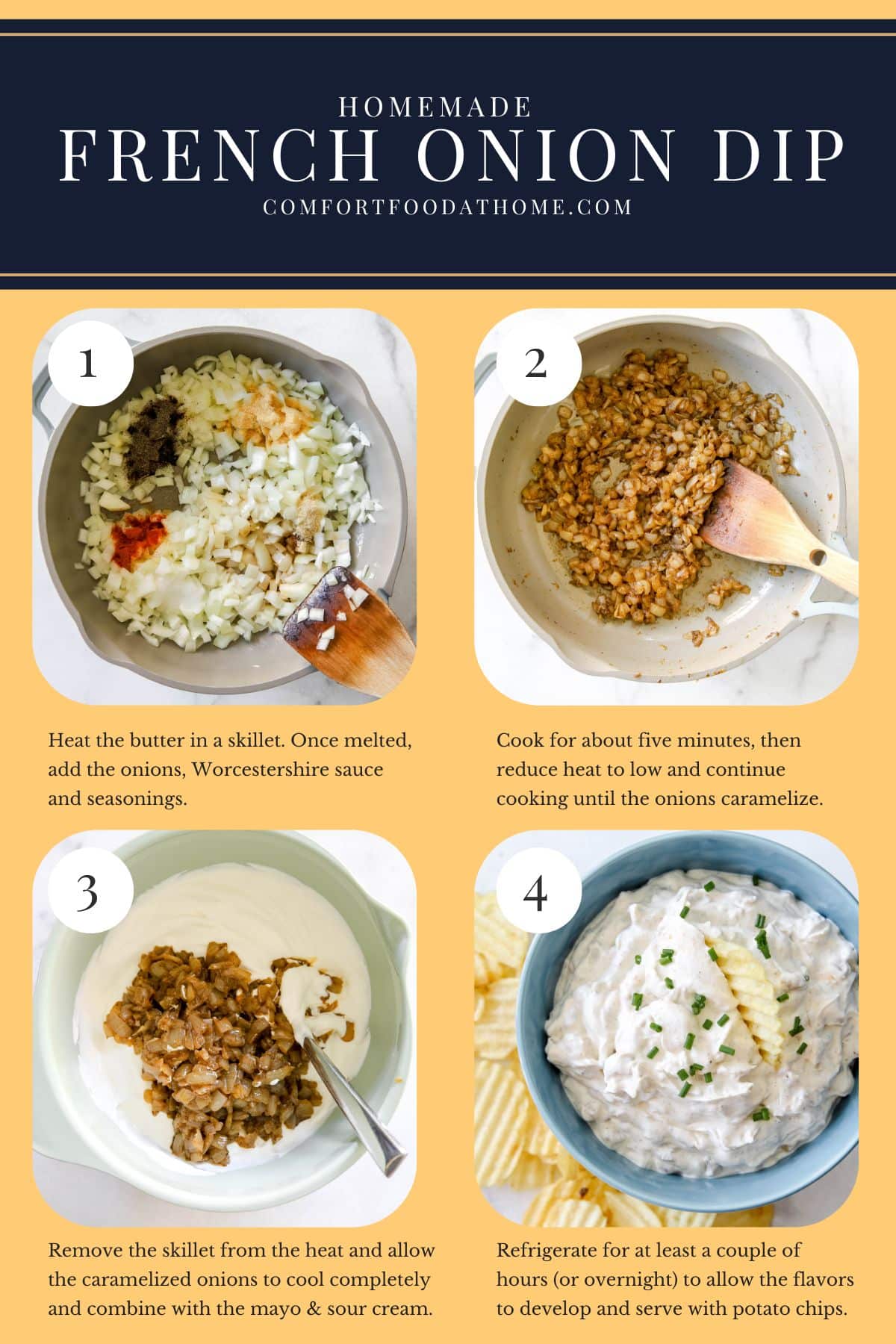 HOMEMADE
FRENCH ONION DIP
COMFORTFOODATHOME.COM

1

Heat the butter in a skillet. Once melted, add the onions, Worcestershire sauce and seasonings.

2

Cook for about five minutes, then reduce heat to low and continue cooking until the onions caramelize.

3

Remove the skillet from the heat and allow the caramelized onions to cool completely and combine with the mayo & sour cream.

4

Refrigerate for at least a couple of hours (or overnight) to allow the flavors to develop and serve with potato chips.