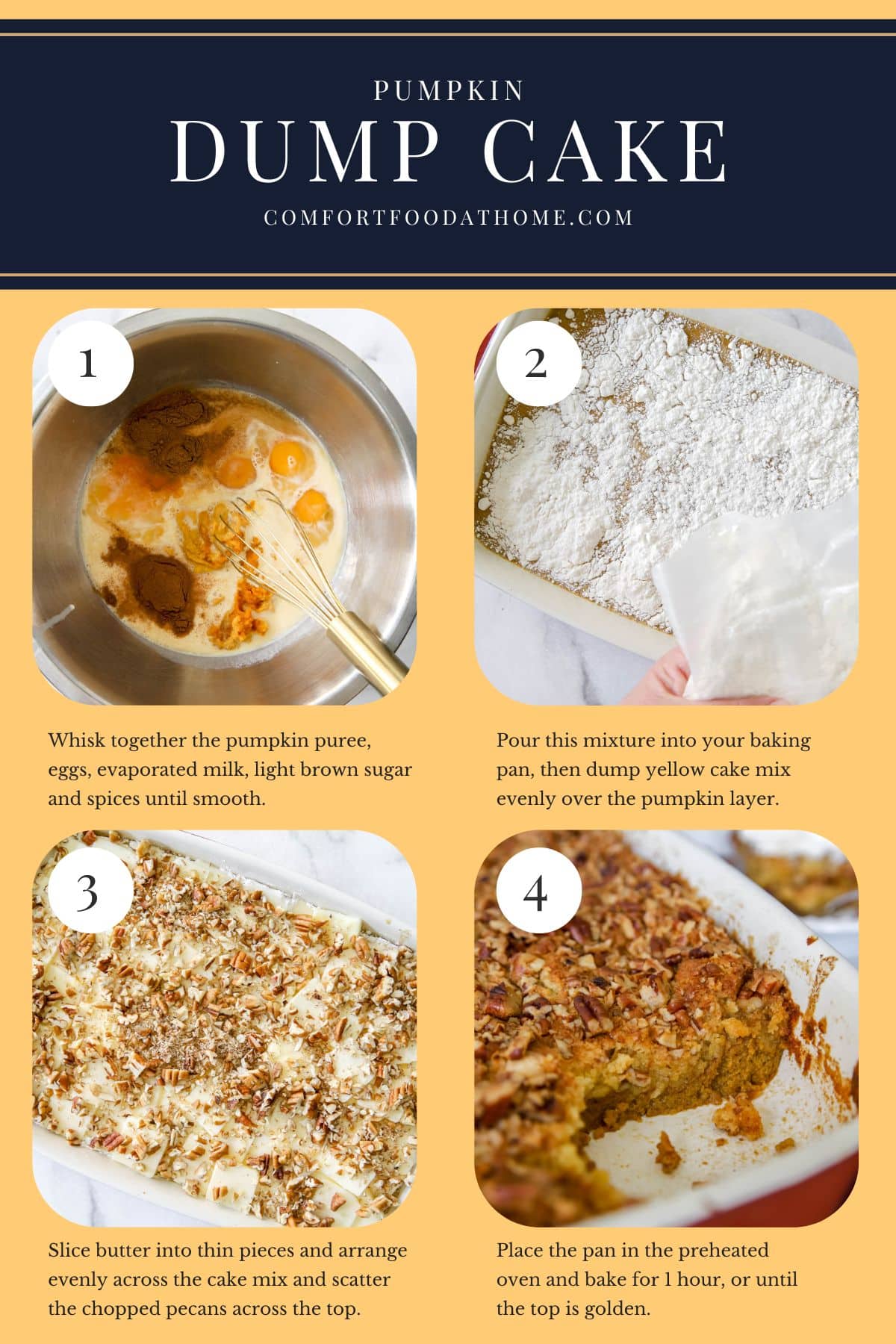 PUMPKIN
DUMP CAKE
COMFORTFOODATHOME.COM

1

Whisk together the pumpkin puree, eggs, evaporated milk, light brown sugar and spices until smooth.

2

Pour this mixture into your baking pan, then dump yellow cake mix evenly over the pumpkin layer.

3

Slice butter into thin pieces and arrange evenly across the cake mix and scatter the chopped pecans across the top.

4

Place the pan in the preheated oven and bake for 1 hour, or until the top is golden.