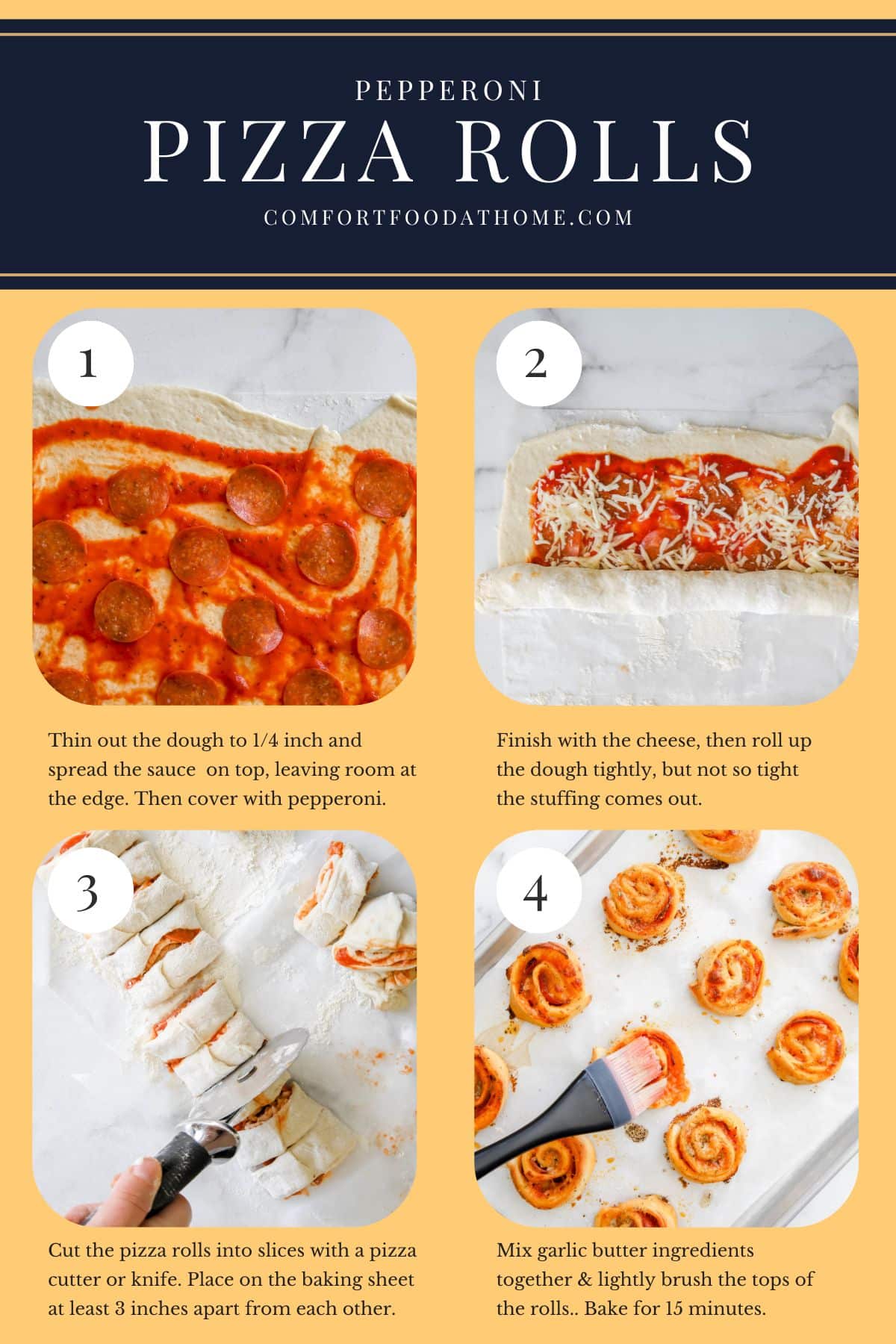 PEPPERONI
PIZZA ROLLS
COMFORTFOODATHOME.COM

1

Thin out the dough to 1/4 inch and spread the sauce on top, leaving room at the edge. Then cover with pepperoni.

2

Finish with the cheese, then roll up the dough tightly, but not so tight the stuffing comes out.

3

Cut the pizza rolls into slices with a pizza cutter or knife. Place on the baking sheet at least 3 inches apart from each other.

4

Mix garlic butter ingredients together & lightly brush the tops of the rolls.. Bake for 15 minutes.