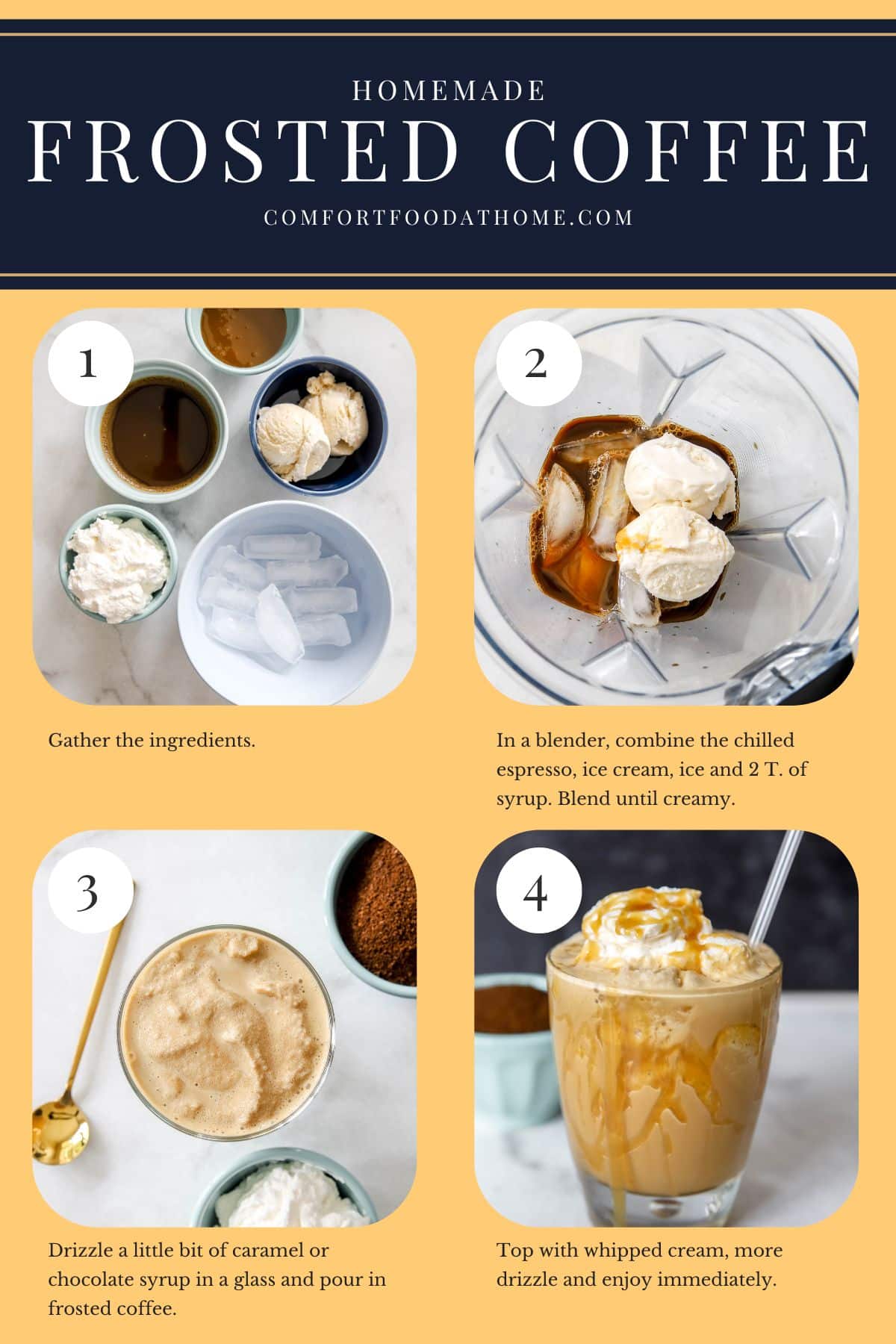 HOMEMADE
FROSTED COFFEE
COMFORTFOODATHOME.COM

1

Gather the ingredients.

2

In a blender, combine the chilled espresso, ice cream, ice and 2 T. of syrup. Blend until creamy.

3

Drizzle a little bit of caramel or chocolate syrup in a glass and pour in frosted coffee.

4

Top with whipped cream, more drizzle and enjoy immediately.