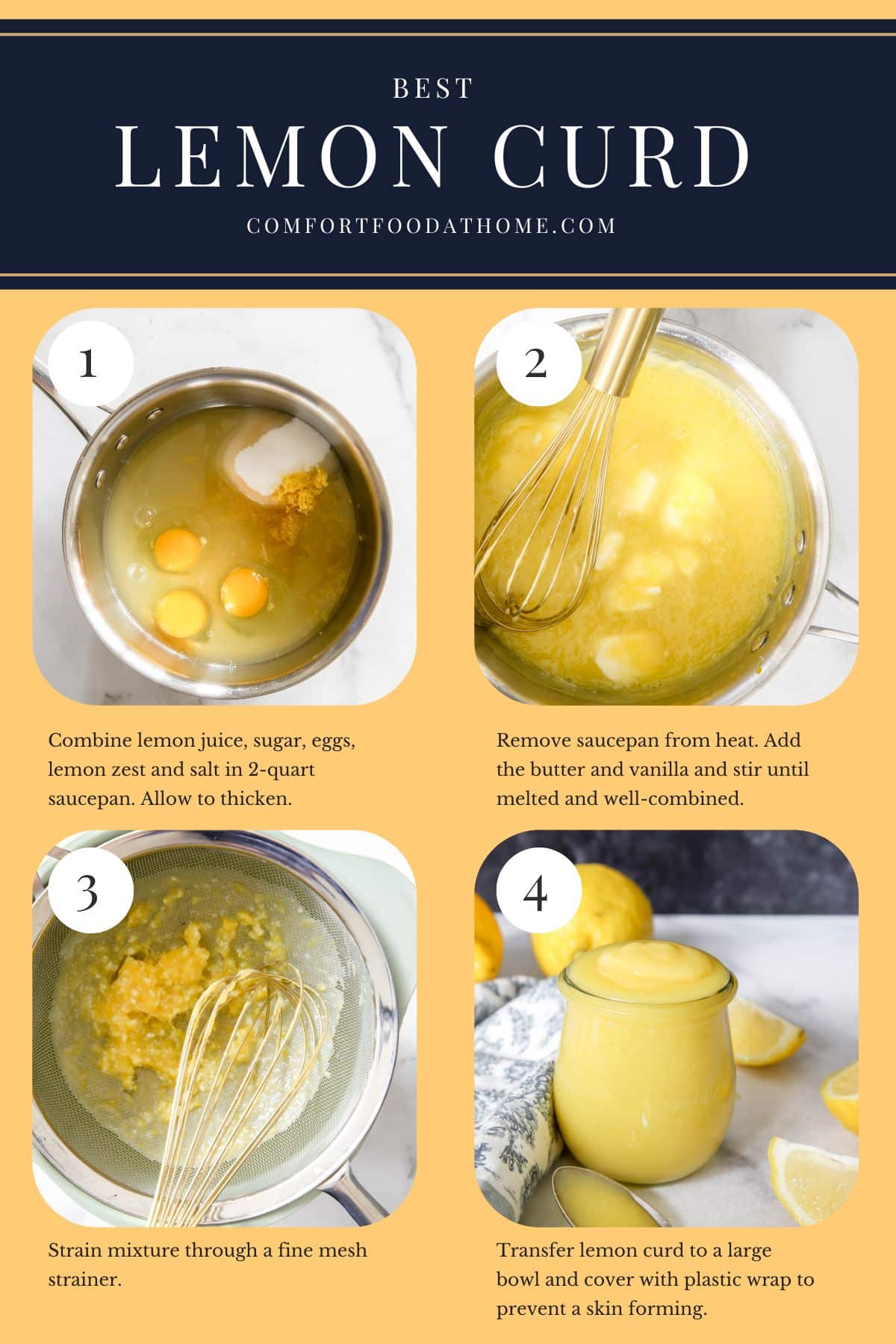 BEST

LEMON CURD

COMFORTFOODATHOME.COM

1

Combine lemon juice, sugar, eggs, lemon zest and salt in 2-quart saucepan. Allow to thicken.

2

Remove saucepan from heat. Add the butter and vanilla and stir until melted and well-combined.

3

Strain mixture through a fine mesh strainer.

4

Transfer lemon curd to a large bowl and cover with plastic wrap to prevent a skin forming.