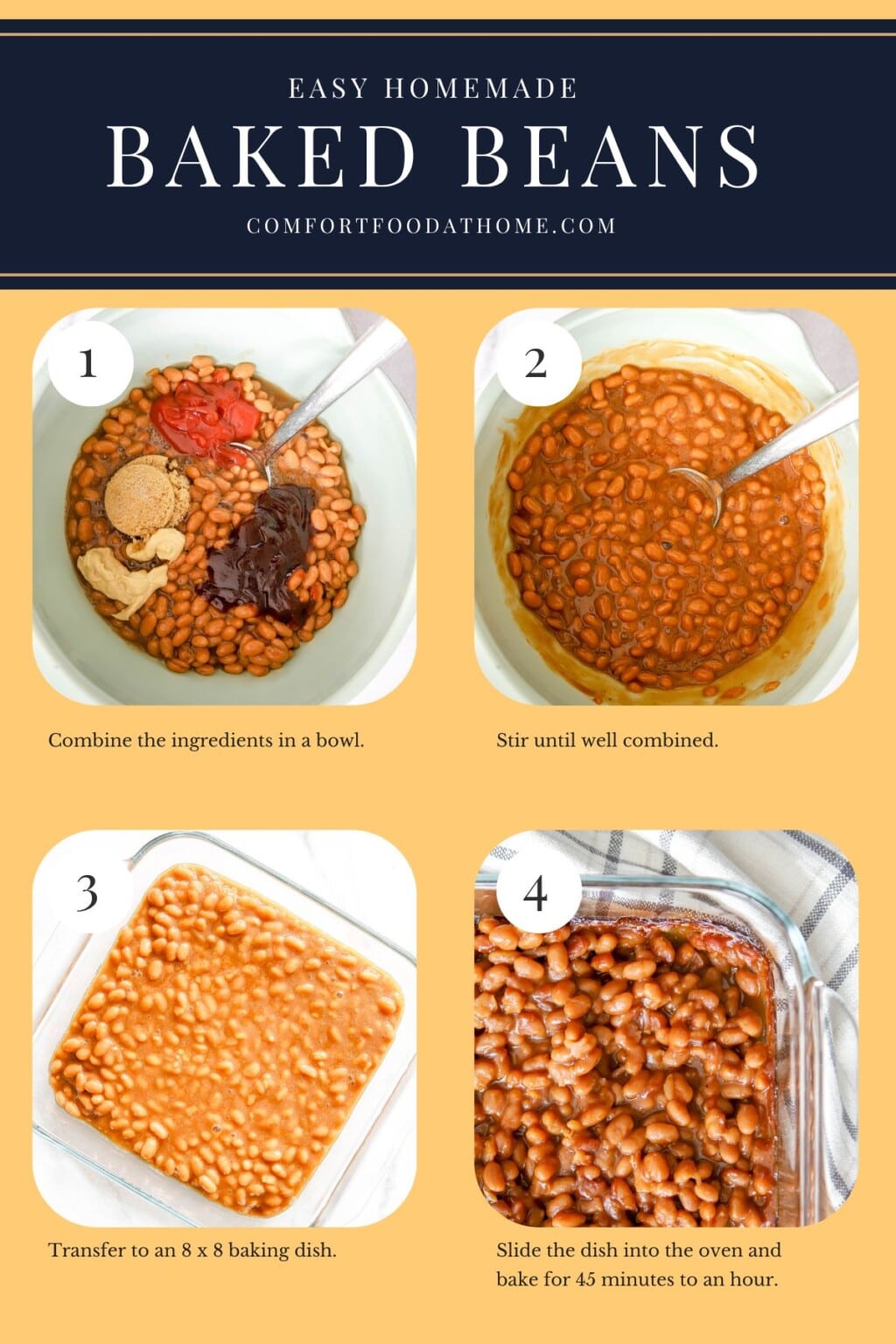 EASY HOMEMADE
BAKED BEANS
COMFORTFOODATHOME.COM

1

Combine the ingredients in a bowl.

2

Stir until well combined.

3

Transfer to an 8 x 8 baking dish.

4

Slide the dish into the oven and bake for 45 minutes to an hour.