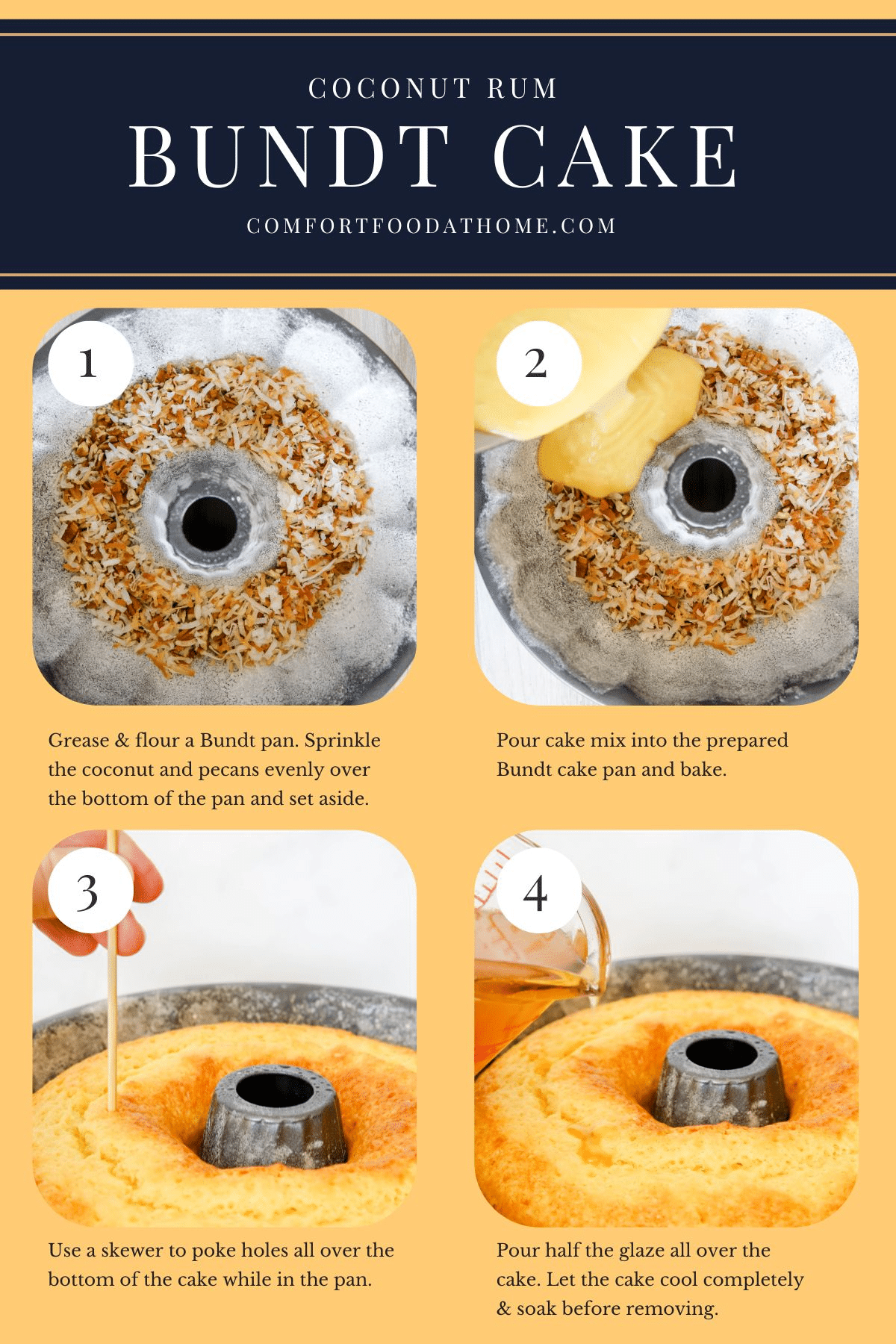 COCONUT RUM

BUNDT CAKE

COMFORTFOODATHOME.COM

1

Grease & flour a Bundt pan. Sprinkle the coconut and pecans evenly over the bottom of the pan and set aside.

2

Pour cake mix into the prepared Bundt cake pan and bake.

3

Use a skewer to poke holes all over the bottom of the cake while in the pan.

4

Pour half the glaze all over the cake. Let the cake cool completely & soak before removing.